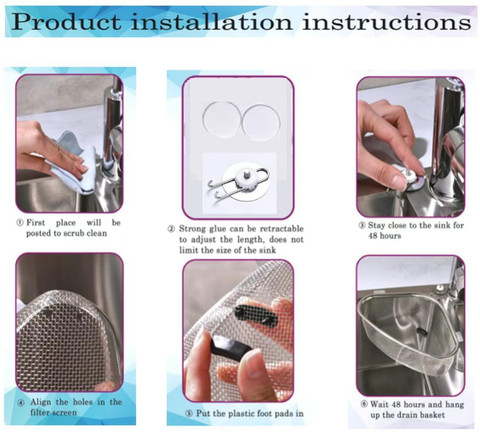 Product installation instructions

① First place will be posted to scrub clean

② Strong glue can be retractable to adjust the length, does not limit the size of the sink

③ Stay close to the sink for 48 hours

④ Align the holes in the filter screen

⑤ Put the plastic foot pads in

⑥ Wait 48 hours and hang up the drain basket