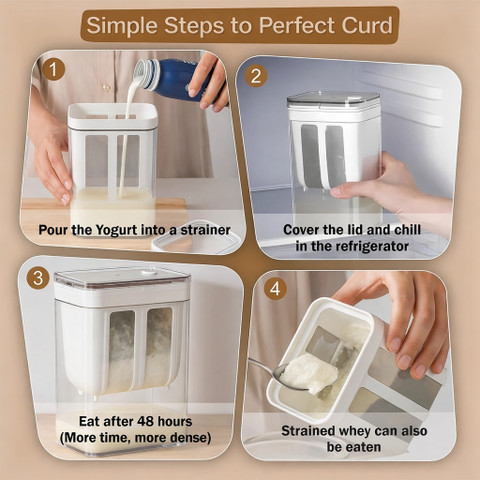 Simple Steps to Perfect Curd

1

Pour the Yogurt into a strainer

2

Cover the lid and chill in the refrigerator

3

Eat after 48 hours (More time, more dense)

4

Strained whey can also be eaten