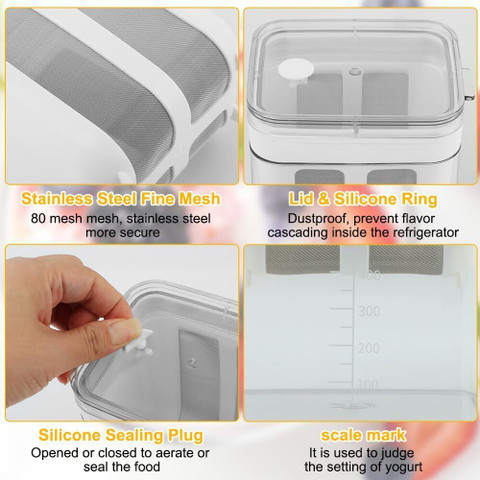 Stainless Steel Fine Mesh
80 mesh mesh, stainless steel more secure

Lid & Silicone Ring
Dustproof, prevent flavor cascading inside the refrigerator

400
300
200
100

Silicone Sealing Plug
Opened or closed to aerate or seal the food

scale mark
It is used to judge the setting of yogurt