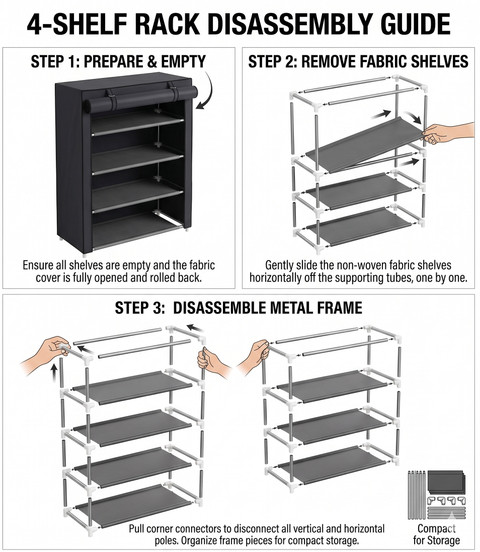 4-SHELF RACK DISASSEMBLY GUIDE

STEP 1: PREPARE & EMPTY

Ensure all shelves are empty and the fabric cover is fully opened and rolled back.

STEP 2: REMOVE FABRIC SHELVES

Gently slide the non-woven fabric shelves horizontally off the supporting tubes, one by one.

STEP 3: DISASSEMBLE METAL FRAME

Pull corner connectors to disconnect all vertical and horizontal poles. Organize frame pieces for compact storage.

Compact for Storage