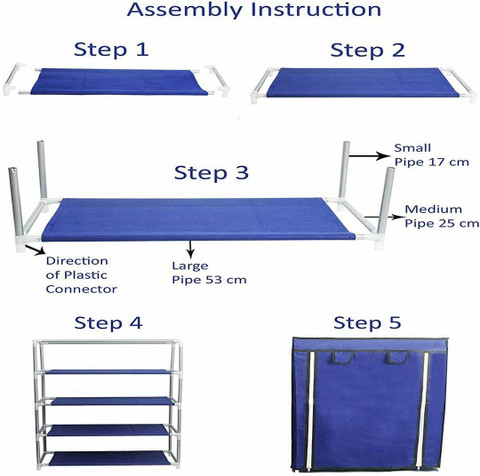 Assembly Instruction

Step 1

Step 2

Step 3

Small Pipe 17 cm

Medium Pipe 25 cm

Direction of Plastic Connector

Large Pipe 53 cm

Step 4

Step 5