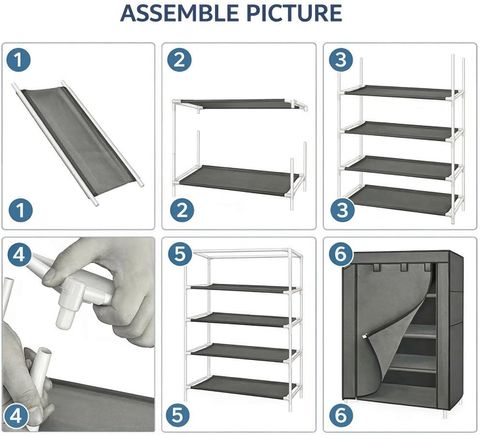 ASSEMBLE PICTURE

1

1

2

2

3

3

4

4

5

5

6

6