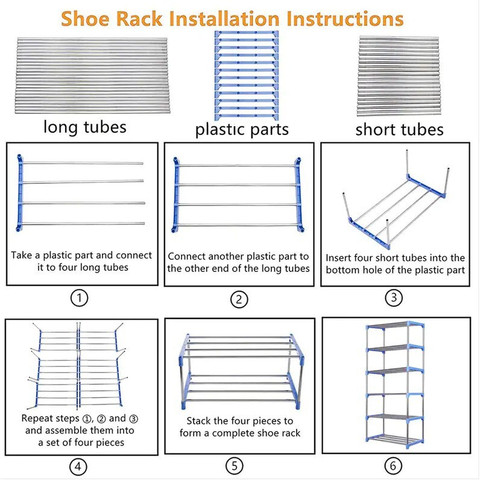 Shoe Rack Installation Instructions

long tubes

plastic parts

short tubes

Take a plastic part and connect it to four long tubes

①

Connect another plastic part to the other end of the long tubes

②

Insert four short tubes into the bottom hole of the plastic part

③

Repeat steps ①, ② and ③ and assemble them into a set of four pieces

④

Stack the four pieces to form a complete shoe rack

⑤

⑥