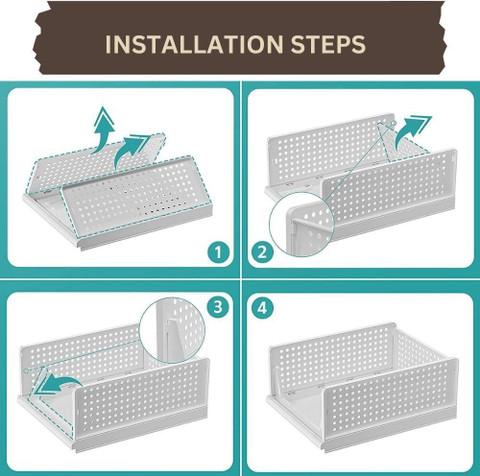 INSTALLATION STEPS

1

2

3

4