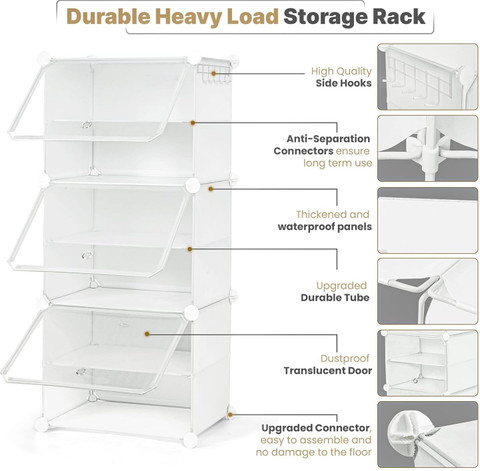 Durable Heavy Load Storage Rack

High Quality
Side Hooks

Anti-Separation Connectors ensure long term use

Thickened and waterproof panels

Upgraded
Durable Tube

Dustproof
Translucent Door

Upgraded Connector, easy to assemble and no damage to the floor