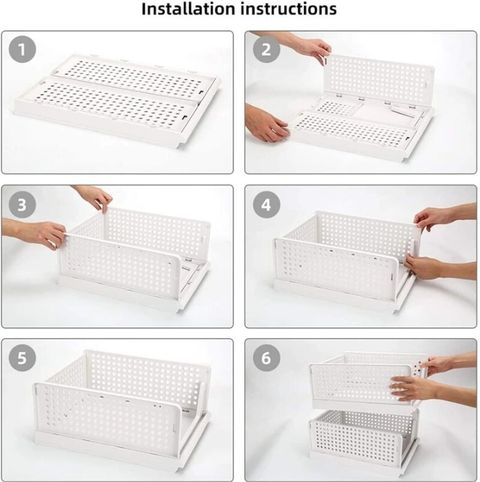 Installation instructions

1

2

3

4

5

6