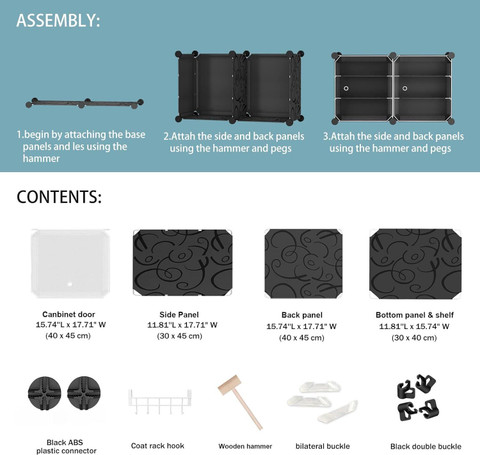 ASSEMBLY:

1.begin by attaching the base panels and les using the hammer

2.Attah the side and back panels using the hammer and pegs

3.Attah the side and back panels using the hammer and pegs

CONTENTS:

Canbinet door
15.74"L x 17.71" W
(40 x 45 cm)

Side Panel
11.81"L x 17.71" W
(30 x 45 cm)

Back panel
15.74"L x 17.71" W
(40 x 45 cm)

Bottom panel & shelf
11.81"L x 15.74" W
(30 x 40 cm)

Black ABS plastic connector

Coat rack hook

Wooden hammer

bilateral buckle

Black double buckle