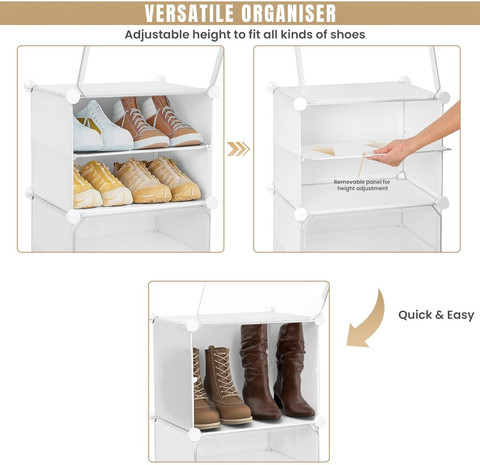 VERSATILE ORGANISER

Adjustable height to fit all kinds of shoes

Removable panel for height adjustment

Quick & Easy