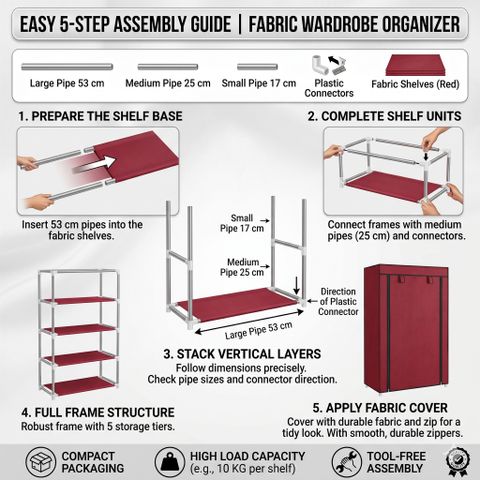 EASY 5-STEP ASSEMBLY GUIDE | FABRIC WARDROBE ORGANIZER

Large Pipe 53 cm
Medium Pipe 25 cm
Small Pipe 17 cm
Plastic Connectors
Fabric Shelves (Red)

1. PREPARE THE SHELF BASE

Insert 53 cm pipes into the fabric shelves.

2. COMPLETE SHELF UNITS

Connect frames with medium pipes (25 cm) and connectors.

Small Pipe 17 cm
Medium Pipe 25 cm
Direction of Plastic Connector
Large Pipe 53 cm

3. STACK VERTICAL LAYERS
Follow dimensions precisely.
Check pipe sizes and connector direction.

4. FULL FRAME STRUCTURE
Robust frame with 5 storage tiers.

5. APPLY FABRIC COVER
Cover with durable fabric and zip for a tidy look. With smooth, durable zippers.

COMPACT PACKAGING
HIGH LOAD CAPACITY (e.g., 10 KG per shelf)
TOOL-FREE ASSEMBLY