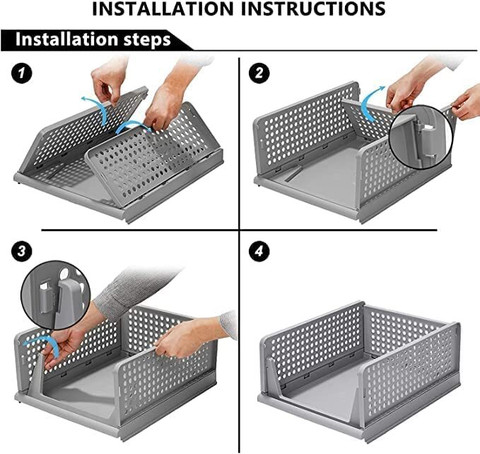 INSTALLATION INSTRUCTIONS

Installation steps

1

2

3

4