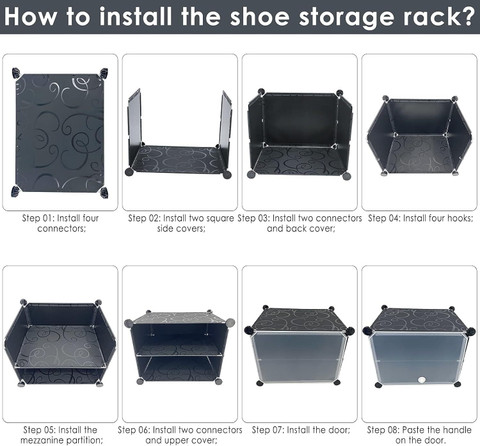 How to install the shoe storage rack?

Step 01: Install four connectors;

Step 02: Install two square side covers;

Step 03: Install two connectors and back cover;

Step 04: Install four hooks;

Step 05: Install the mezzanine partition;

Step 06: Install two connectors and upper cover;

Step 07: Install the door;

Step 08: Paste the handle on the door.