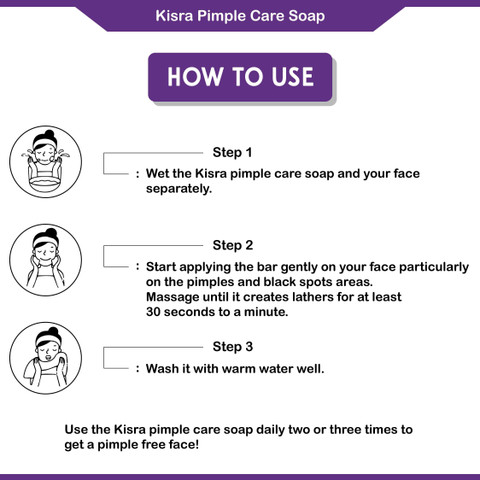 Kisra Pimple Care Soap

HOW TO USE

Step 1

: Wet the Kisra pimple care soap and your face separately.

Step 2

: Start applying the bar gently on your face particularly on the pimples and black spots areas.
Massage until it creates lathers for at least 30 seconds to a minute.

Step 3

: Wash it with warm water well.

Use the Kisra pimple care soap daily two or three times to get a pimple free face!