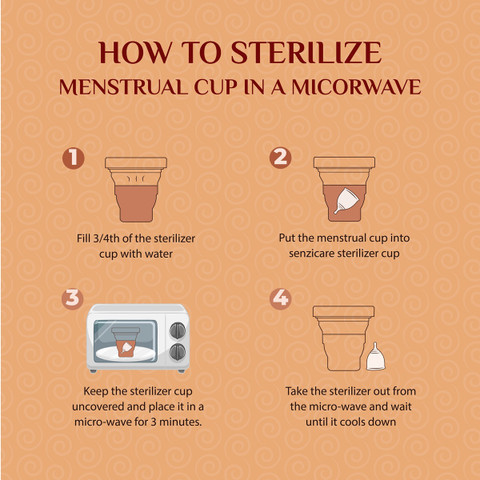 HOW TO STERILIZE
MENSTRUAL CUP IN A MICORWAVE

1
Fill 3/4th of the sterilizer cup with water

2
Put the menstrual cup into senzicare sterilizer cup

3
Keep the sterilizer cup uncovered and place it in a micro-wave for 3 minutes.

4
Take the sterilizer out from the micro-wave and wait until it cools down