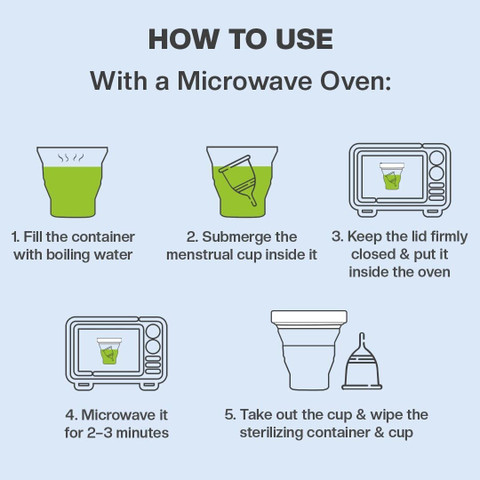 HOW TO USE

With a Microwave Oven:

1. Fill the container with boiling water

2. Submerge the menstrual cup inside it

3. Keep the lid firmly closed & put it inside the oven

4. Microwave it for 2–3 minutes

5. Take out the cup & wipe the sterilizing container & cup