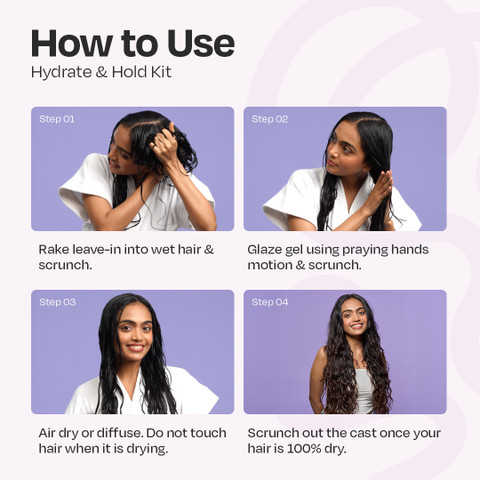 How to Use
Hydrate & Hold Kit

Step 01

Rake leave-in into wet hair & scrunch.

Step 02

Glaze gel using praying hands motion & scrunch.

Step 03

Air dry or diffuse. Do not touch hair when it is drying.

Step 04

Scrunch out the cast once your hair is 100% dry.