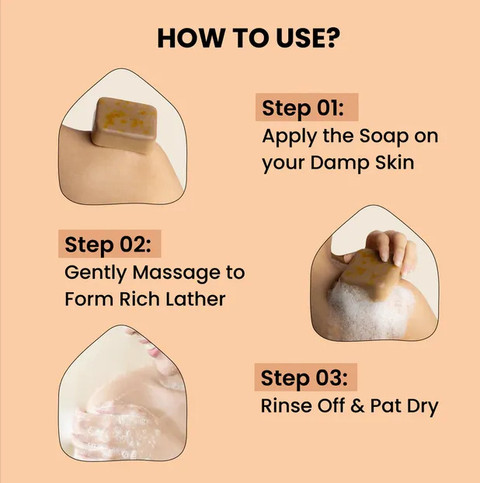 HOW TO USE?

Step 01:
Apply the Soap on your Damp Skin

Step 02:
Gently Massage to Form Rich Lather

Step 03:
Rinse Off & Pat Dry