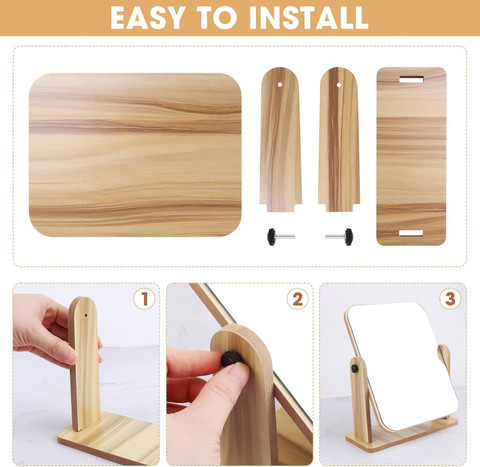 EASY TO INSTALL

1

2

3