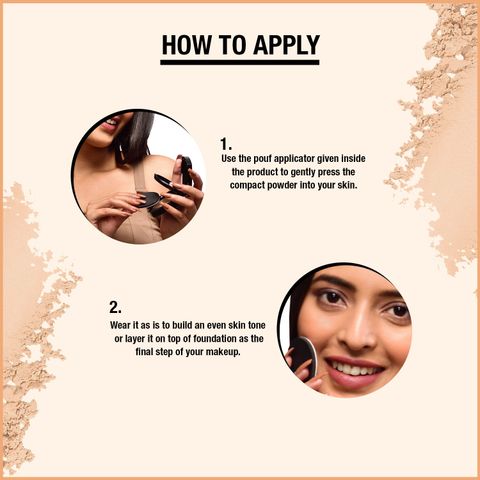 HOW TO APPLY

1.
Use the pouf applicator given inside the product to gently press the compact powder into your skin.

2.
Wear it as is to build an even skin tone or layer it on top of foundation as the final step of your makeup.