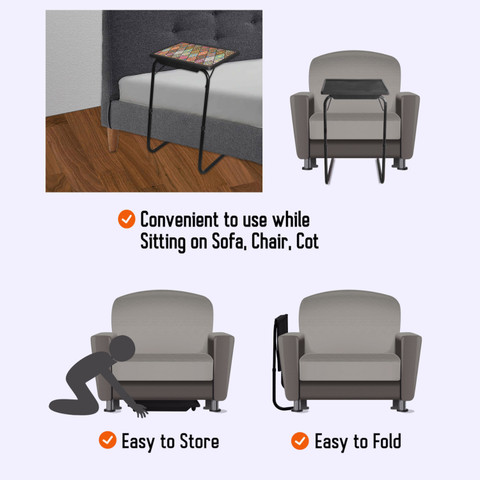 Convenient to use while Sitting on Sofa, Chair, Cot

Easy to Store

Easy to Fold