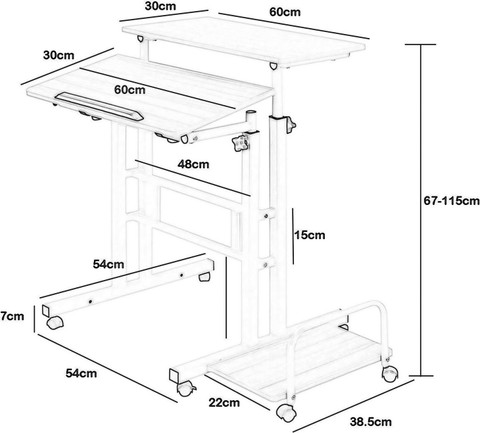 30cm
60cm
30cm
60cm
48cm
67-115cm
15cm
54cm
7cm
54cm
22cm
38.5cm