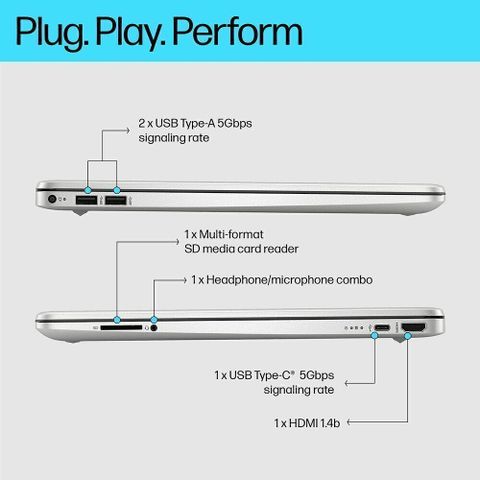 Plug. Play. Perform

2 x USB Type-A 5Gbps signaling rate

1 x Multi-format SD media card reader

1 x Headphone/microphone combo

1 x USB Type-C® 5Gbps signaling rate

1 x HDMI 1.4b