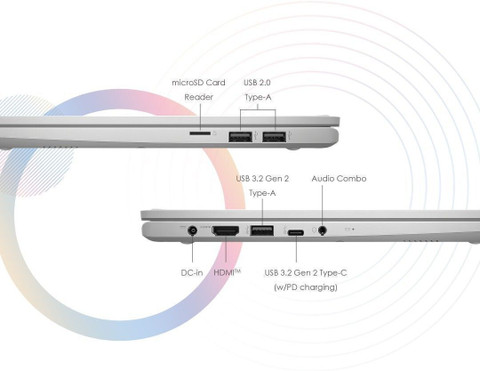 microSD Card Reader

USB 2.0 Type-A

USB 3.2 Gen 2 Type-A

Audio Combo

DC-in

HDMI™

USB 3.2 Gen 2 Type-C (w/PD charging)