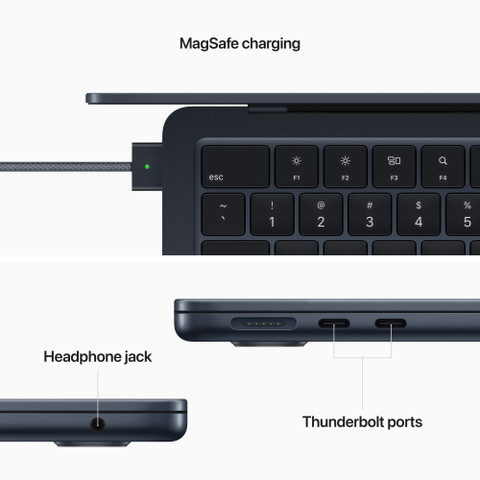 MagSafe charging

esc
F1
F2
F3
F4
~
`
!
1
@
2
#
3
$
4
%
5

Headphone jack

Thunderbolt ports