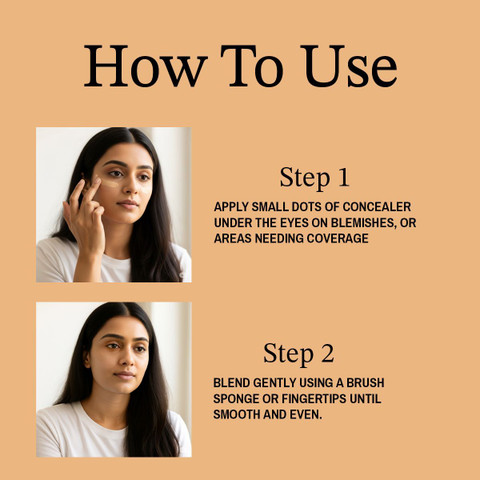 How To Use

Step 1

APPLY SMALL DOTS OF CONCEALER UNDER THE EYES ON BLEMISHES, OR AREAS NEEDING COVERAGE

Step 2

BLEND GENTLY USING A BRUSH SPONGE OR FINGERTIPS UNTIL SMOOTH AND EVEN.