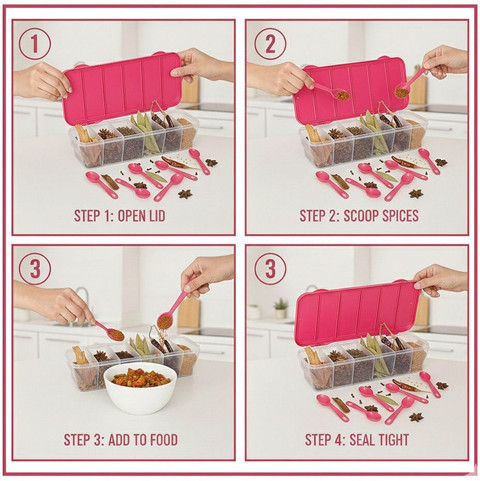 1

STEP 1: OPEN LID

2

STEP 2: SCOOP SPICES

3

STEP 3: ADD TO FOOD

3

STEP 4: SEAL TIGHT