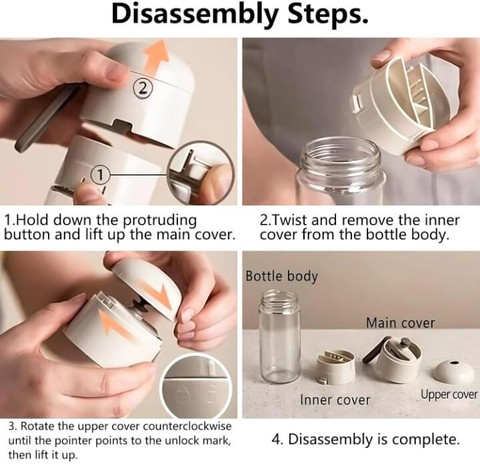 Disassembly Steps.

2

1

1.Hold down the protruding button and lift up the main cover.

2.Twist and remove the inner cover from the bottle body.

3. Rotate the upper cover counterclockwise until the pointer points to the unlock mark, then lift it up.

Bottle body

Main cover

Inner cover

Upper cover

4. Disassembly is complete.