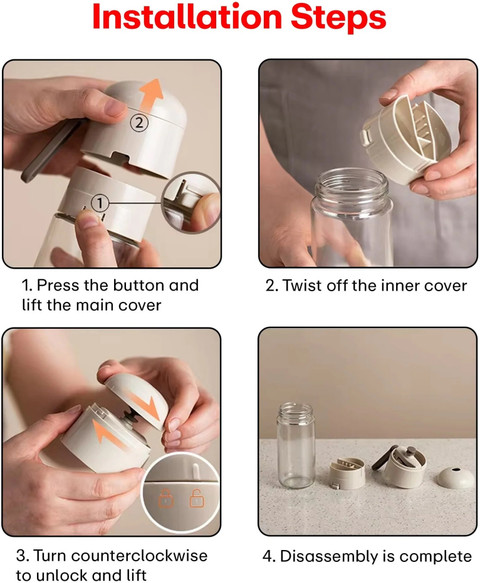 Installation Steps

②

①

1. Press the button and lift the main cover

2. Twist off the inner cover

3. Turn counterclockwise to unlock and lift

4. Disassembly is complete