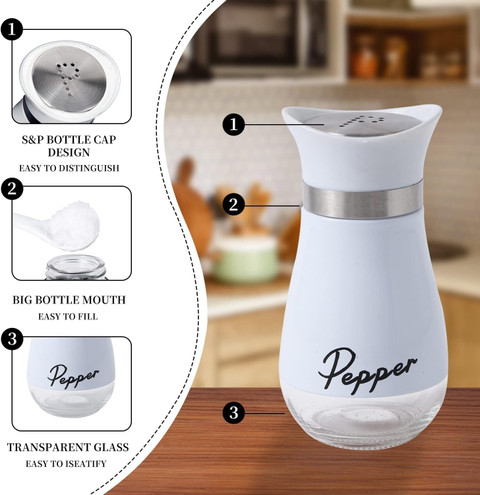 1

S&P BOTTLE CAP DESIGN
EASY TO DISTINGUISH

2

BIG BOTTLE MOUTH
EASY TO FILL

3

Pepper

TRANSPARENT GLASS
EASY TO ISEATIFY

1

2

Pepper

3