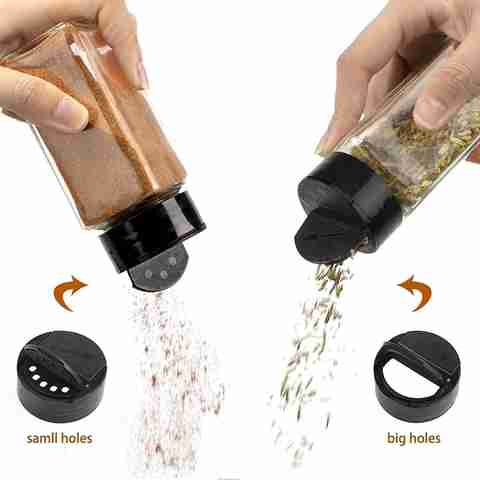 samll holes

big holes