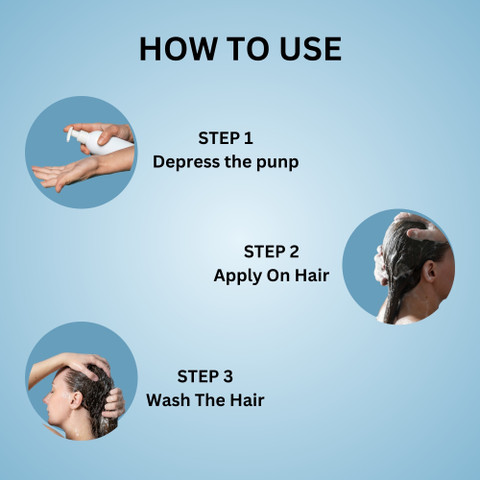 HOW TO USE

STEP 1
Depress the punp

STEP 2
Apply On Hair

STEP 3
Wash The Hair