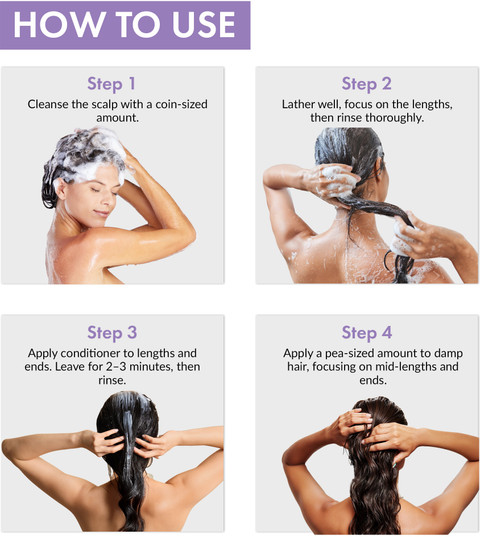 HOW TO USE

Step 1
Cleanse the scalp with a coin-sized amount.

Step 2
Lather well, focus on the lengths, then rinse thoroughly.

Step 3
Apply conditioner to lengths and ends. Leave for 2–3 minutes, then rinse.

Step 4
Apply a pea-sized amount to damp hair, focusing on mid-lengths and ends.