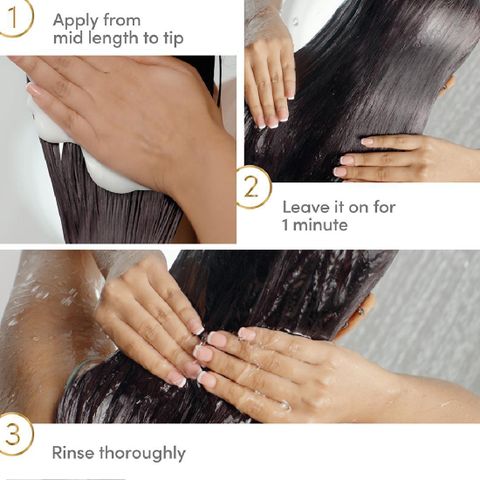 1 Apply from mid length to tip

2 Leave it on for 1 minute

3 Rinse thoroughly