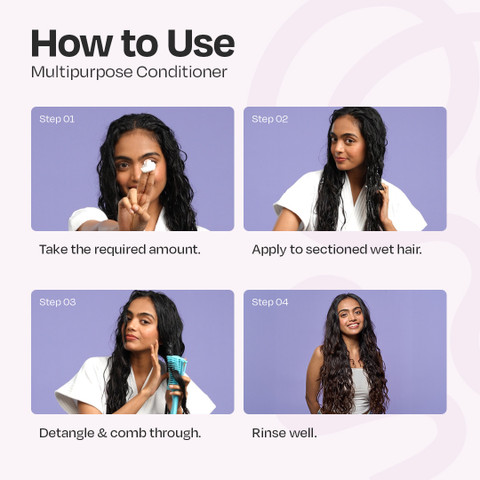 How to Use
Multipurpose Conditioner

Step 01

Take the required amount.

Step 02

Apply to sectioned wet hair.

Step 03

Detangle & comb through.

Step 04

Rinse well.