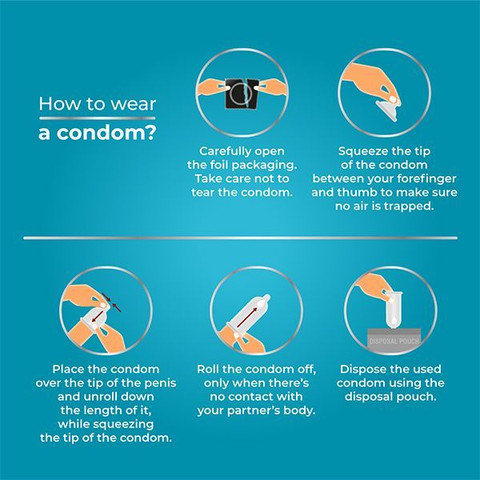 How to wear
a condom?

Carefully open the foil packaging. Take care not to tear the condom.

Squeeze the tip of the condom between your forefinger and thumb to make sure no air is trapped.

Place the condom over the tip of the penis and unroll down the length of it, while squeezing the tip of the condom.

Roll the condom off, only when there's no contact with your partner's body.

DISPOSAL POUCH

Dispose the used condom using the disposal pouch.