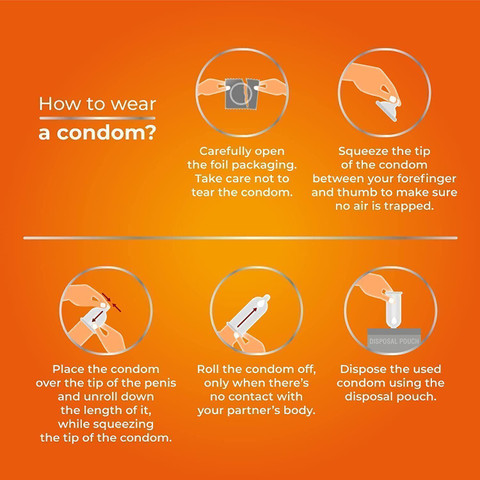 How to wear a condom?

Carefully open the foil packaging. Take care not to tear the condom.

Squeeze the tip of the condom between your forefinger and thumb to make sure no air is trapped.

Place the condom over the tip of the penis and unroll down the length of it, while squeezing the tip of the condom.

Roll the condom off, only when there's no contact with your partner's body.

DISPOSAL POUCH

Dispose the used condom using the disposal pouch.