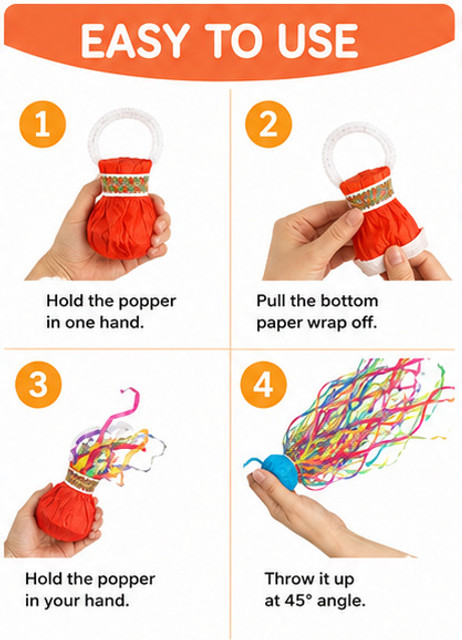 EASY TO USE

1

Hold the popper in one hand.

2

Pull the bottom paper wrap off.

3

Hold the popper in your hand.

4

Throw it up at 45° angle.