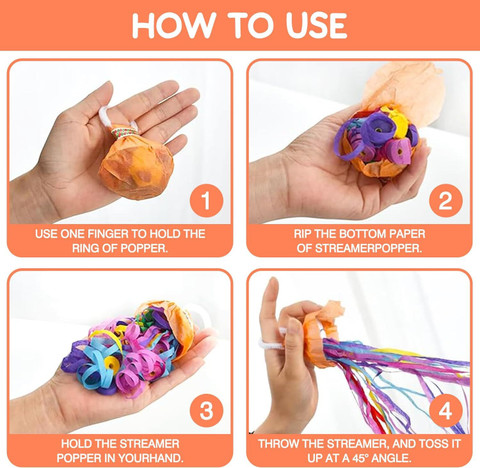 HOW TO USE

1

USE ONE FINGER TO HOLD THE RING OF POPPER.

2

RIP THE BOTTOM PAPER OF STREAMERPOPPER.

3

HOLD THE STREAMER POPPER IN YOURHAND.

4

THROW THE STREAMER, AND TOSS IT UP AT A 45° ANGLE.