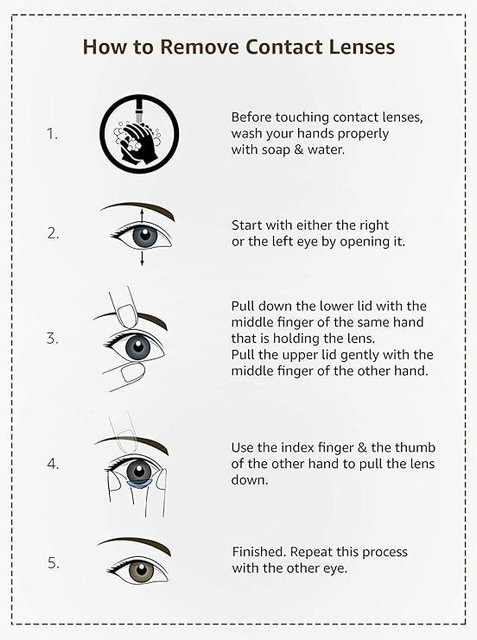 How to Remove Contact Lenses

1.

Before touching contact lenses, wash your hands properly with soap & water.

2.

Start with either the right or the left eye by opening it.

3.

Pull down the lower lid with the middle finger of the same hand that is holding the lens.
Pull the upper lid gently with the middle finger of the other hand.

4.

Use the index finger & the thumb of the other hand to pull the lens down.

5.

Finished. Repeat this process with the other eye.