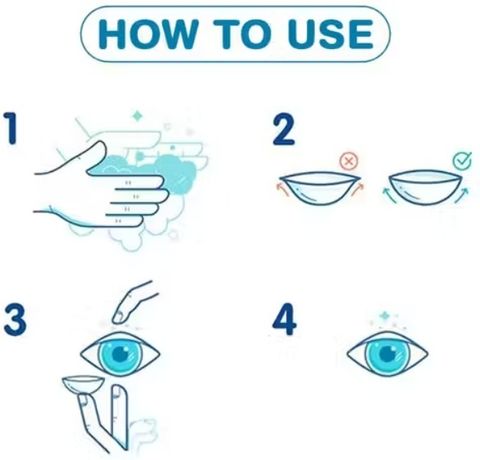 HOW TO USE

1

2

3

4