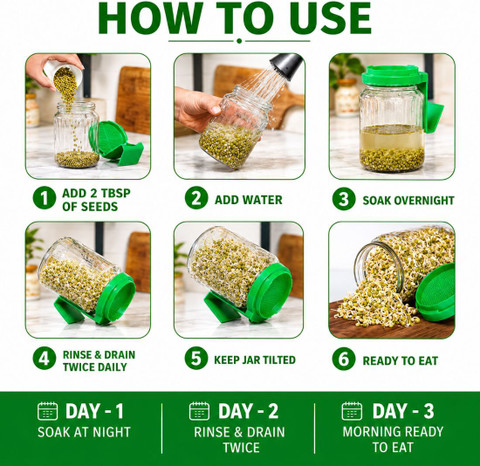 HOW TO USE

1 ADD 2 TBSP OF SEEDS

2 ADD WATER

3 SOAK OVERNIGHT

4 RINSE & DRAIN TWICE DAILY

5 KEEP JAR TILTED

6 READY TO EAT

DAY - 1
SOAK AT NIGHT

DAY - 2
RINSE & DRAIN TWICE

DAY - 3
MORNING READY TO EAT