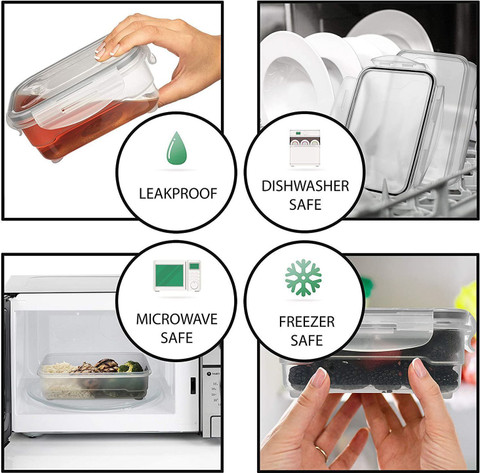 LEAKPROOF

DISHWASHER SAFE

MICROWAVE SAFE

FREEZER SAFE