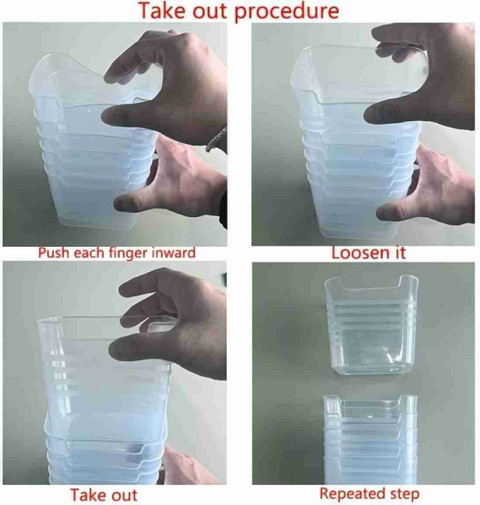 Take out procedure

Push each finger inward

Loosen it

Take out

Repeated step