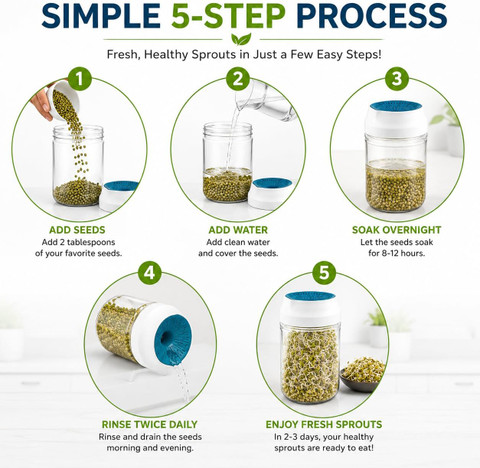 SIMPLE 5-STEP PROCESS

Fresh, Healthy Sprouts in Just a Few Easy Steps!

1
ADD SEEDS
Add 2 tablespoons of your favorite seeds.

2
ADD WATER
Add clean water and cover the seeds.

3
SOAK OVERNIGHT
Let the seeds soak for 8-12 hours.

4
RINSE TWICE DAILY
Rinse and drain the seeds morning and evening.

5
ENJOY FRESH SPROUTS
In 2-3 days, your healthy sprouts are ready to eat!