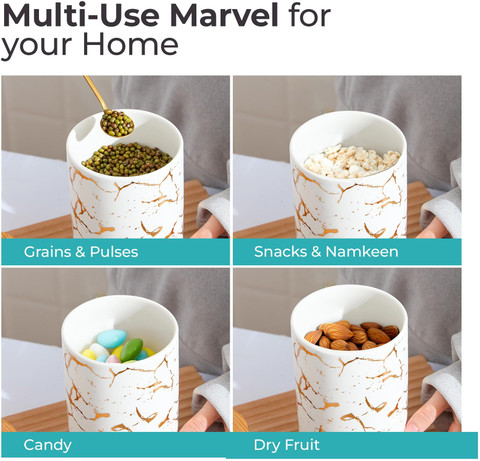 Multi-Use Marvel for your Home

Grains & Pulses

Snacks & Namkeen

Candy

Dry Fruit