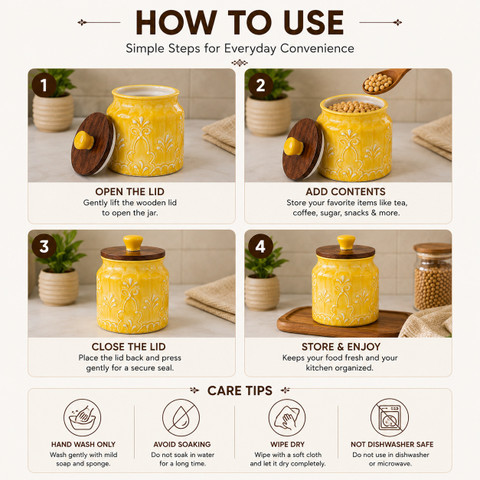 HOW TO USE

Simple Steps for Everyday Convenience

1

OPEN THE LID
Gently lift the wooden lid to open the jar.

2

ADD CONTENTS
Store your favorite items like tea, coffee, sugar, snacks & more.

3

CLOSE THE LID
Place the lid back and press gently for a secure seal.

4

STORE & ENJOY
Keeps your food fresh and your kitchen organized.

CARE TIPS

HAND WASH ONLY
Wash gently with mild soap and sponge.

AVOID SOAKING
Do not soak in water for a long time.

WIPE DRY
Wipe with a soft cloth and let it dry completely.

NOT DISHWASHER SAFE
Do not use in dishwasher or microwave.