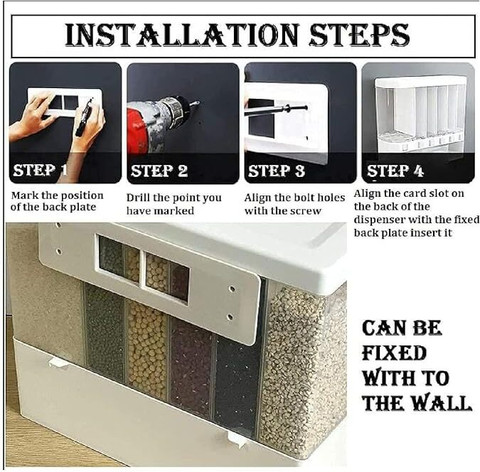 INSTALLATION STEPS

STEP 1
Mark the position of the back plate

STEP 2
Drill the point you have marked

STEP 3
Align the bolt holes with the screw

STEP 4
Align the card slot on the back of the dispenser with the fixed back plate insert it

CAN BE FIXED WITH TO THE WALL